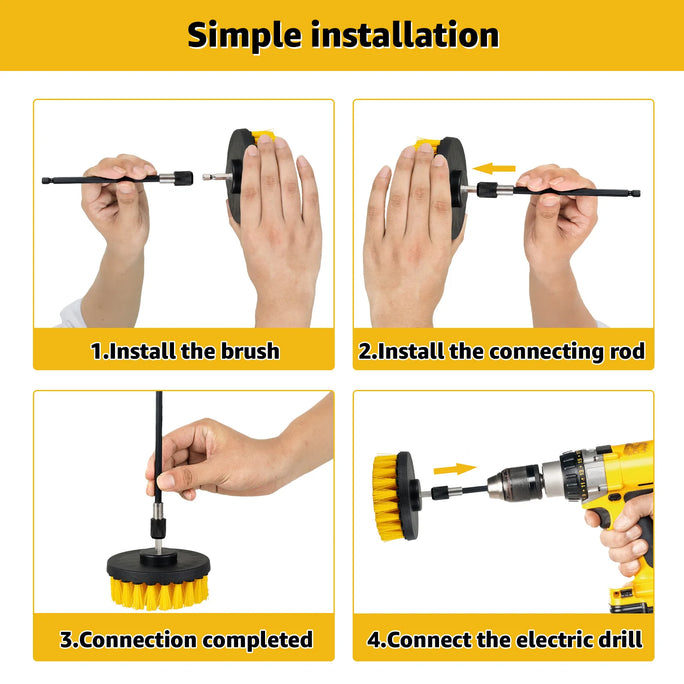 Simple installation

1.Install the brush

2.Install the connecting rod

3.Connection completed

4.Connect the electric drill